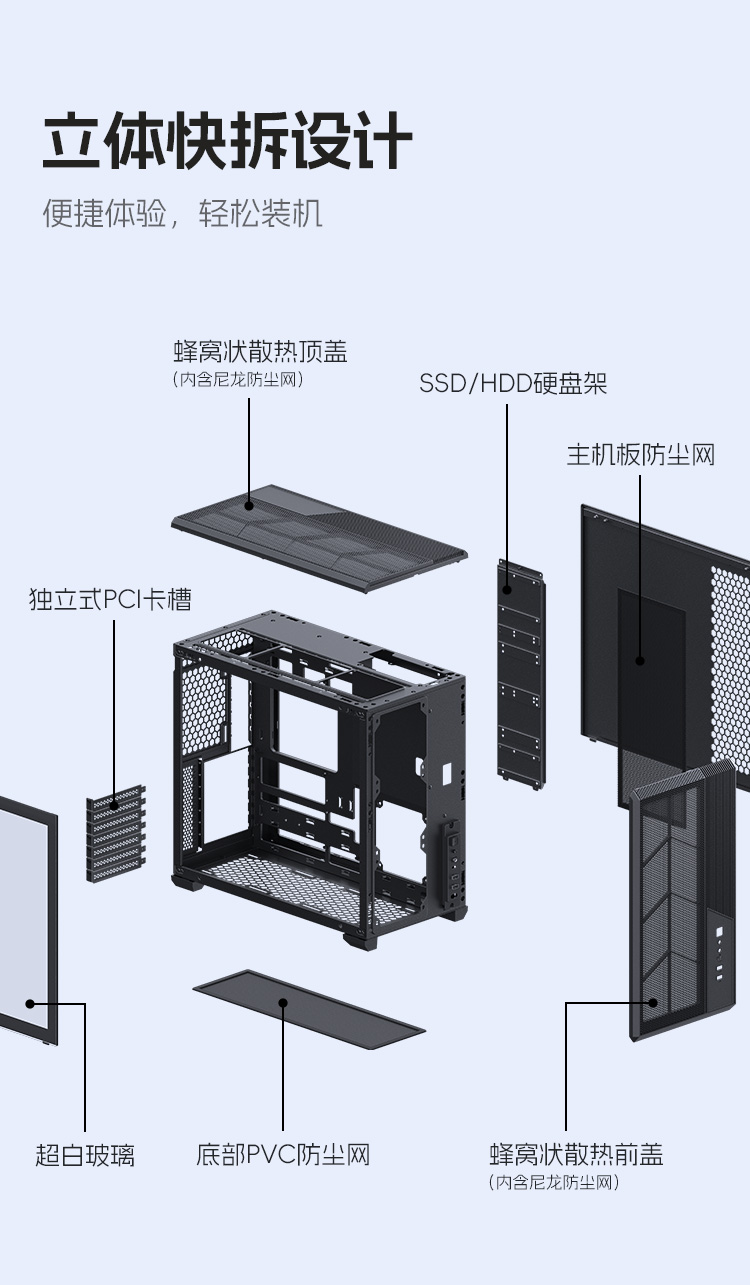 立体快拆设计

便捷体验，轻松装机

蜂窝状散热顶盖
（内含尼龙防尘网）

SSD/HDD硬盘架

主机板防尘网

独立式PCI卡槽

超白玻璃

底部PVC防尘网

蜂窝状散热前盖
（内含尼龙防尘网）